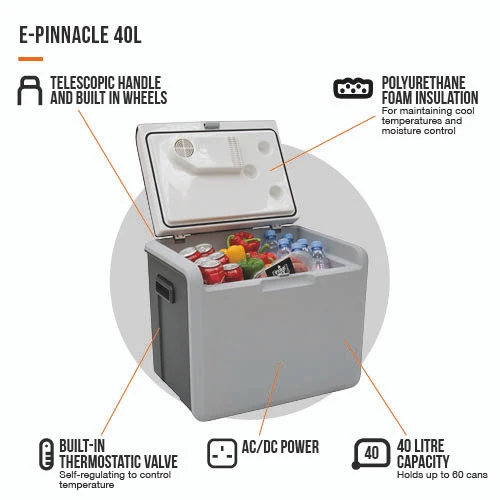 E-PINNACLE 40L

TELESCOPIC HANDLE AND BUILT IN WHEELS

POLYURETHANE FOAM INSULATION
For maintaining cool temperatures and moisture control

BUILT-IN THERMOSTATIC VALVE
Self-regulating to control temperature

AC/DC POWER

40

40 LITRE CAPACITY
Holds up to 60 cans