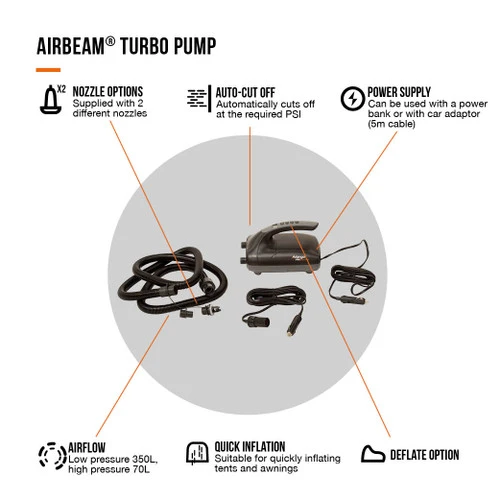 AIRBEAM® TURBO PUMP

X2 NOZZLE OPTIONS
Supplied with 2 different nozzles

AUTO-CUT OFF
Automatically cuts off at the required PSI

POWER SUPPLY
Can be used with a power bank or with car adaptor (5m cable)

AIRFLOW
Low pressure 350L, high pressure 70L

QUICK INFLATION
Suitable for quickly inflating tents and awnings

DEFLATE OPTION